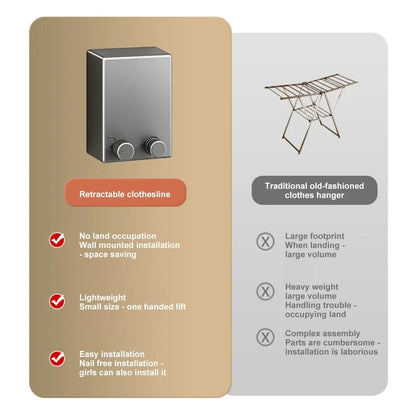 Retractable clothesline

No land occupation
Wall mounted installation
- space saving

Lightweight
Small size - one handed lift

Easy installation
Nail free installation -
girls can also install it

Traditional old-fashioned clothes hanger

Large footprint
When landing -
large volume

Heavy weight
large volume
Handling trouble -
occupying land

Complex assembly
Parts are cumbersome -
installation is laborious